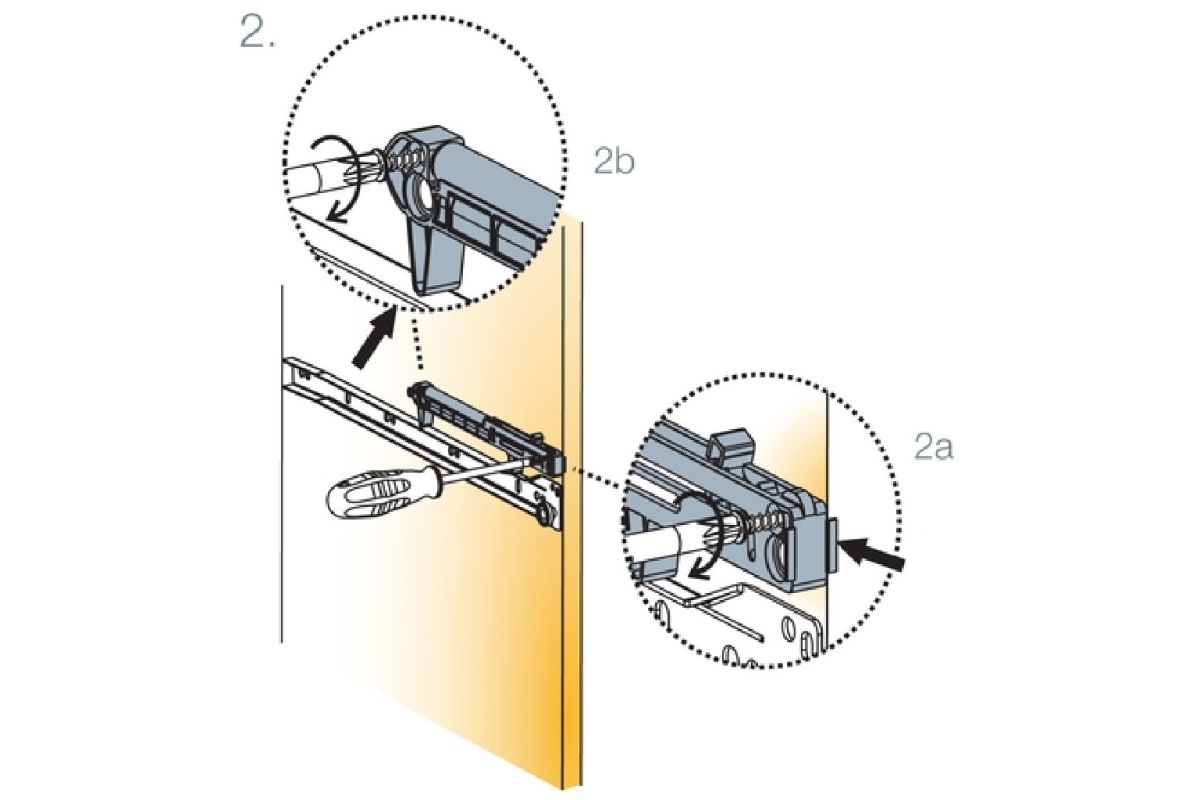 2.

2b

2a